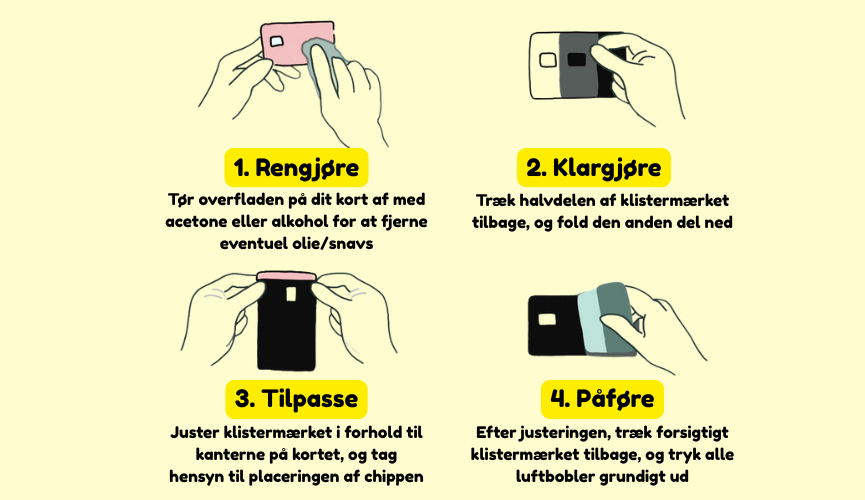 1. Rengjøre

Tør overfladen på dit kort af med acetone eller alkohol for at fjerne eventuel olie/snavs

2. Klargjøre

Træk halvdelen af klistermærket tilbage, og fold den anden del ned

3. Tilpasse

Juster klistermærket i forhold til kanterne på kortet, og tag hensyn til placeringen af chippen

4. Påføre

Efter justeringen, træk forsigtigt klistermærket tilbage, og tryk alle luftbobler grundigt ud