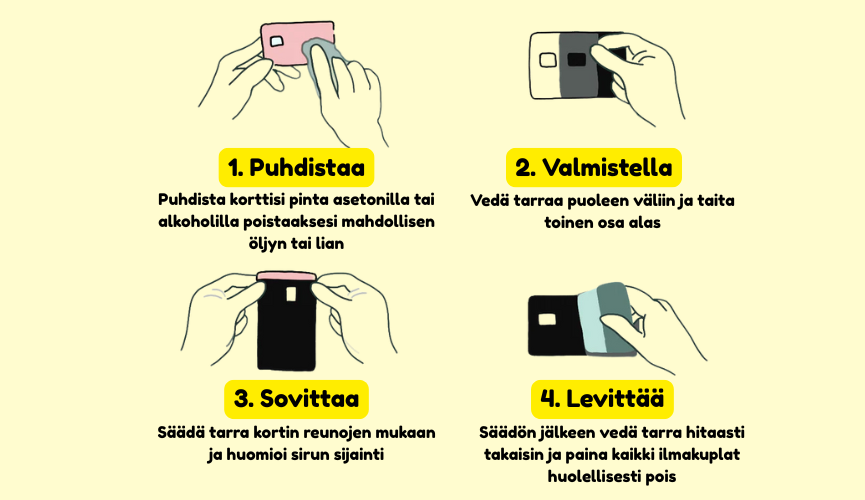 1. Puhdistaa

Puhdista korttisi pinta asetonilla tai alkoholilla poistaaksesi mahdollisen öljyn tai lian

2. Valmistella

Vedä tarraa puoleen väliin ja taita toinen osa alas

3. Sovittaa

Säädä tarra kortin reunojen mukaan ja huomioi sirun sijainti

4. Levittää

Säädön jälkeen vedä tarra hitaasti takaisin ja paina kaikki ilmakuplat huolellisesti pois