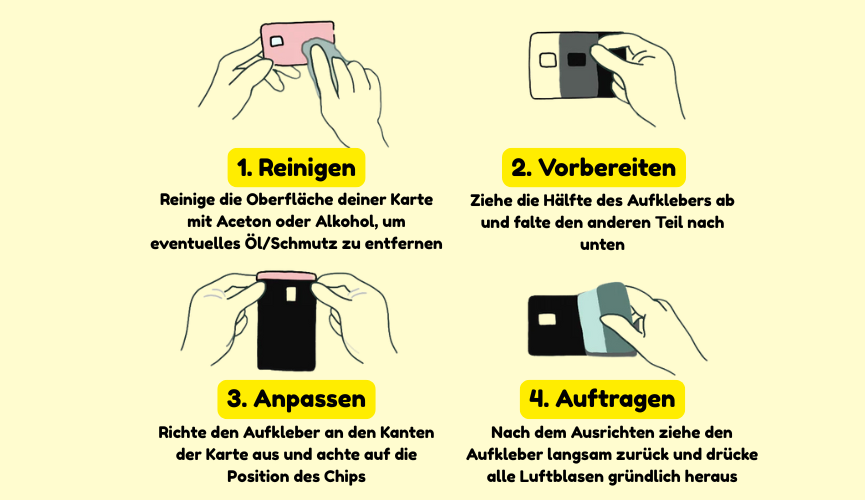 1. Reinigen

Reinige die Oberfläche deiner Karte mit Aceton oder Alkohol, um eventuelles Öl/Schmutz zu entfernen

2. Vorbereiten

Ziehe die Hälfte des Aufklebers ab und falte den anderen Teil nach unten

3. Anpassen

Richte den Aufkleber an den Kanten der Karte aus und achte auf die Position des Chips

4. Auftragen

Nach dem Ausrichten ziehe den Aufkleber langsam zurück und drücke alle Luftblasen gründlich heraus