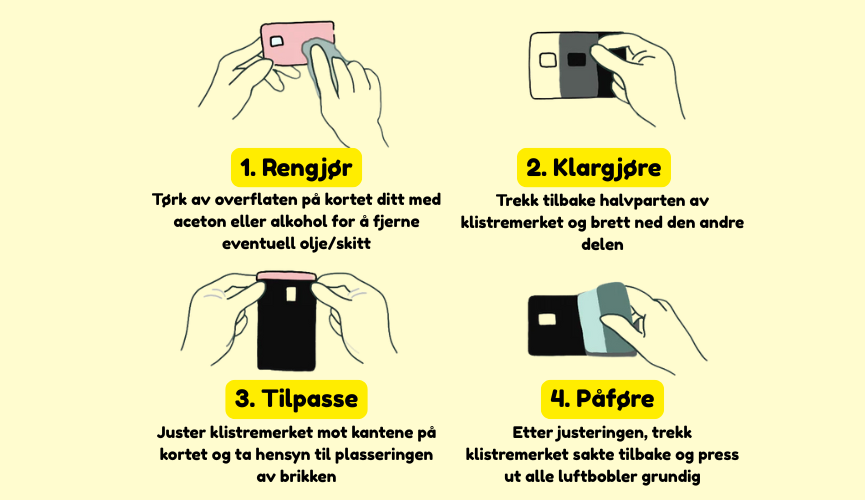 1. Rengjør

Tørk av overflaten på kortet ditt med aceton eller alkohol for å fjerne eventuell olje/skitt

2. Klargjøre

Trekk tilbake halvparten av klistremerket og brett ned den andre delen

3. Tilpasse

Juster klistremerket mot kantene på kortet og ta hensyn til plasseringen av brikken

4. Påføre

Etter justeringen, trekk klistremerket sakte tilbake og press ut alle luftbobler grundig