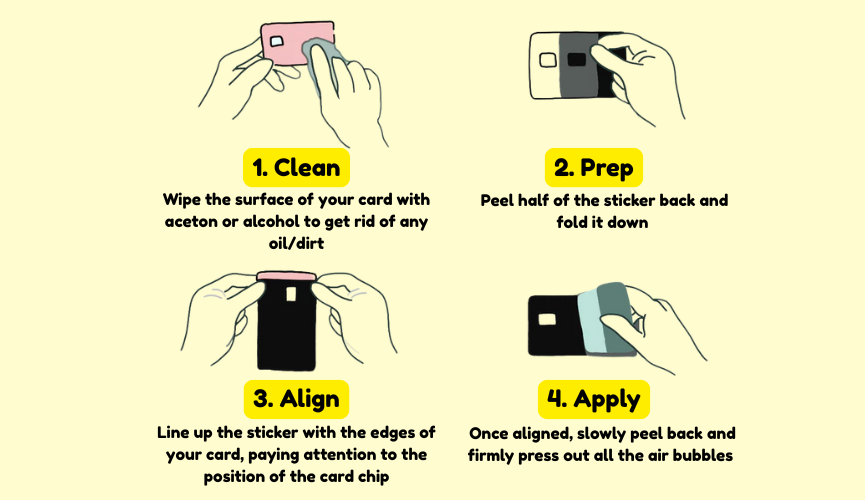 1. Clean

Wipe the surface of your card with aceton or alcohol to get rid of any oil/dirt

2. Prep

Peel half of the sticker back and fold it down

3. Align

Line up the sticker with the edges of your card, paying attention to the position of the card chip

4. Apply

Once aligned, slowly peel back and firmly press out all the air bubbles